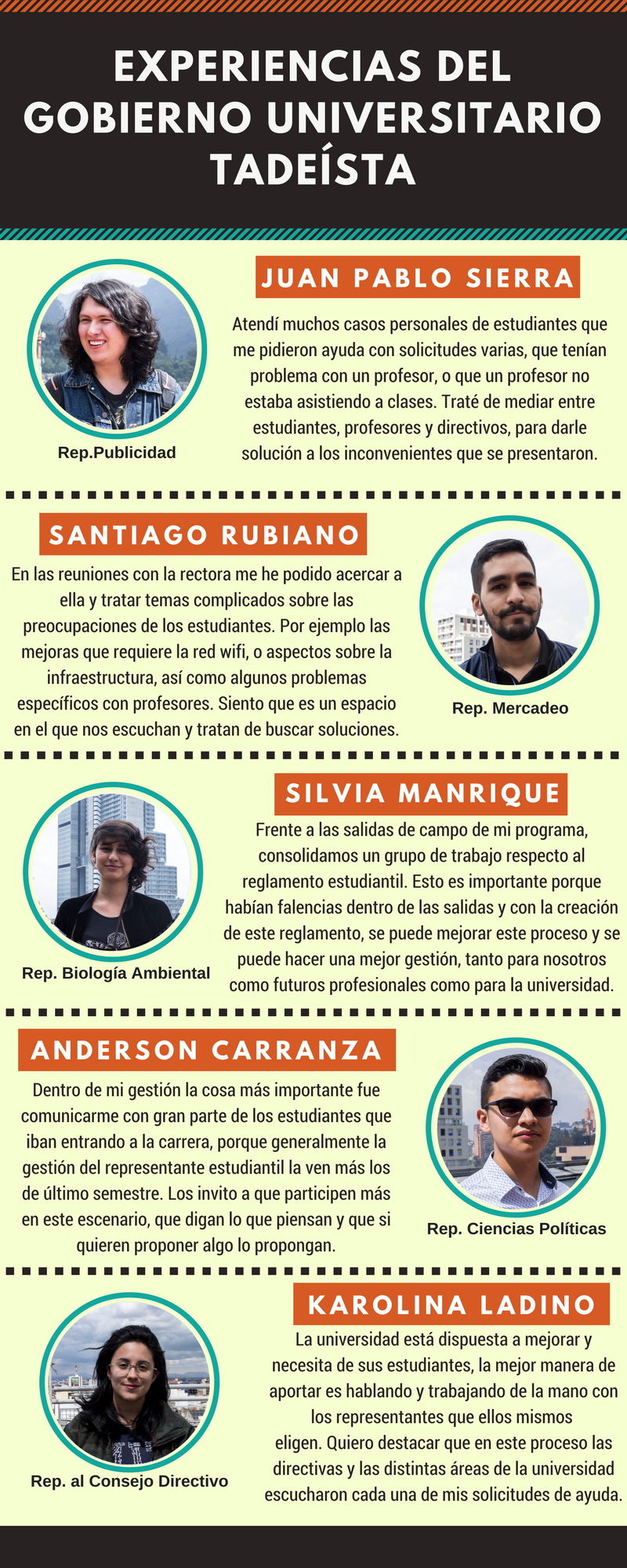 EXPERIENCIAS DEL GOBIERNO UNIVERSITARIO TADEÍSTA

JUAN PABLO SIERRA

Atendí muchos casos personales de estudiantes que me pidieron ayuda con solicitudes varias, que tenían problema con un profesor, o que un profesor no estaba asistiendo a clases. Traté de mediar entre estudiantes, profesores y directivos, para darle solución a los inconvenientes que se presentaron.

Rep.Publicidad

SANTIAGO RUBIANO

En las reuniones con la rectora me he podido acercar a ella y tratar temas complicados sobre las preocupaciones de los estudiantes. Por ejemplo las mejoras que requiere la red wifi, o aspectos sobre la infraestructura, así como algunos problemas específicos con profesores. Siento que es un espacio en el que nos escuchan y tratan de buscar soluciones.

Rep. Mercadeo

SILVIA MANRIQUE

Frente a las salidas de campo de mi programa, consolidamos un grupo de trabajo respecto al reglamento estudiantil. Esto es importante porque habían falencias dentro de las salidas y con la creación de este reglamento, se puede mejorar este proceso y se puede hacer una mejor gestión, tanto para nosotros como futuros profesionales como para la universidad.

Rep. Biología Ambiental

ANDERSON CARRANZA

Dentro de mi gestión la cosa más importante fue comunicarme con gran parte de los estudiantes que iban entrando a la carrera, porque generalmente la gestión del representante estudiantil la ven más los de último semestre. Los invito a que participen más en este escenario, que digan lo que piensan y que si quieren proponer algo lo propongan.

Rep. Ciencias Políticas

KAROLINA LADINO

La universidad está dispuesta a mejorar y necesita de sus estudiantes, la mejor manera de aportar es hablando y trabajando de la mano con los representantes que ellos mismos eligen. Quiero destacar que en este proceso las directivas y las distintas áreas de la universidad escucharon cada una de mis solicitudes de ayuda.

Rep. al Consejo Directivo